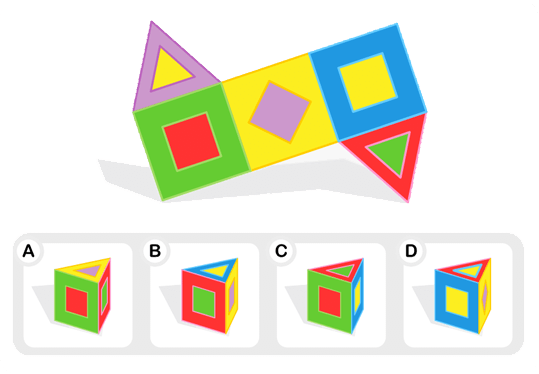 A

B

C

D